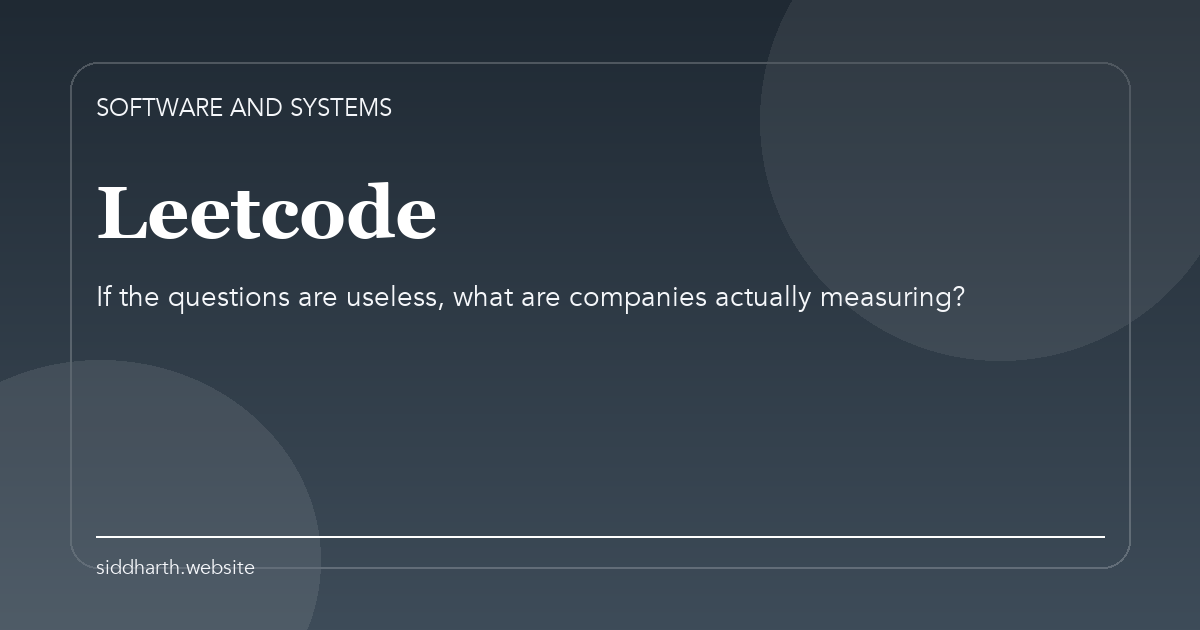 SOFTWARE AND SYSTEMS

Leetcode

If the questions are useless, what are companies actually measuring?

siddharth.website